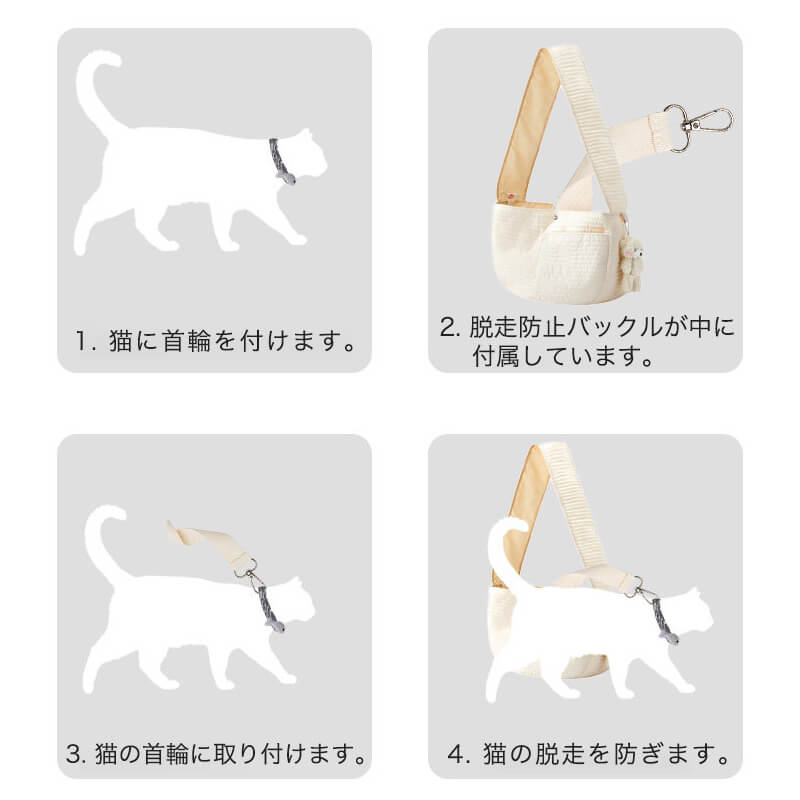 1. 猫に首輪を付けます。

2. 脱走防止バックルが中に付属しています。

3. 猫の首輪に取り付けます。

4. 猫の脱走を防ぎます。