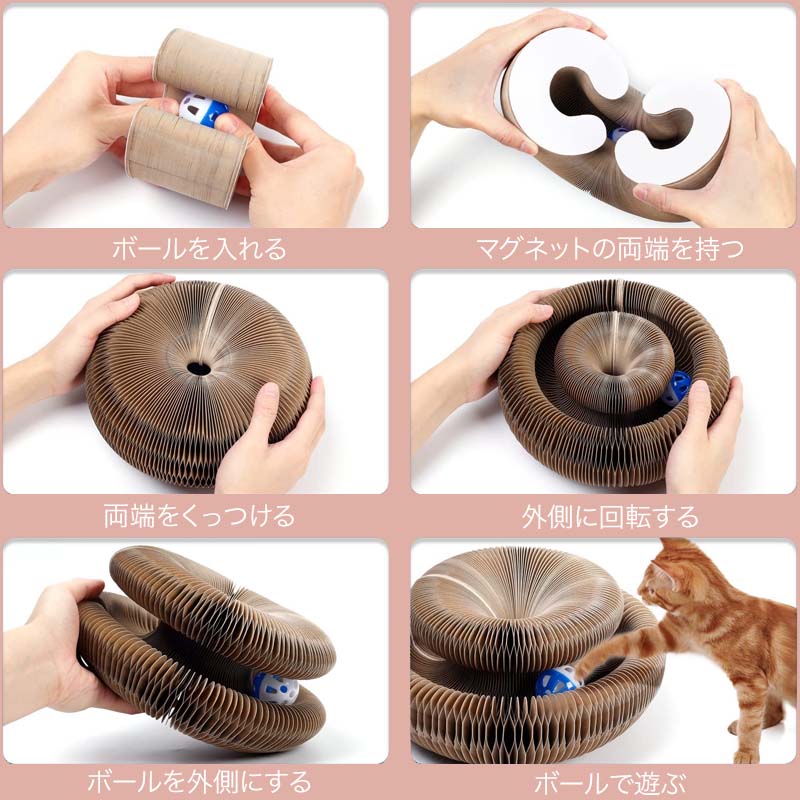 ボールを入れる

マグネットの両端を持つ

両端をくっつける

外側に回転する

ボールを外側にする

ボールで遊ぶ