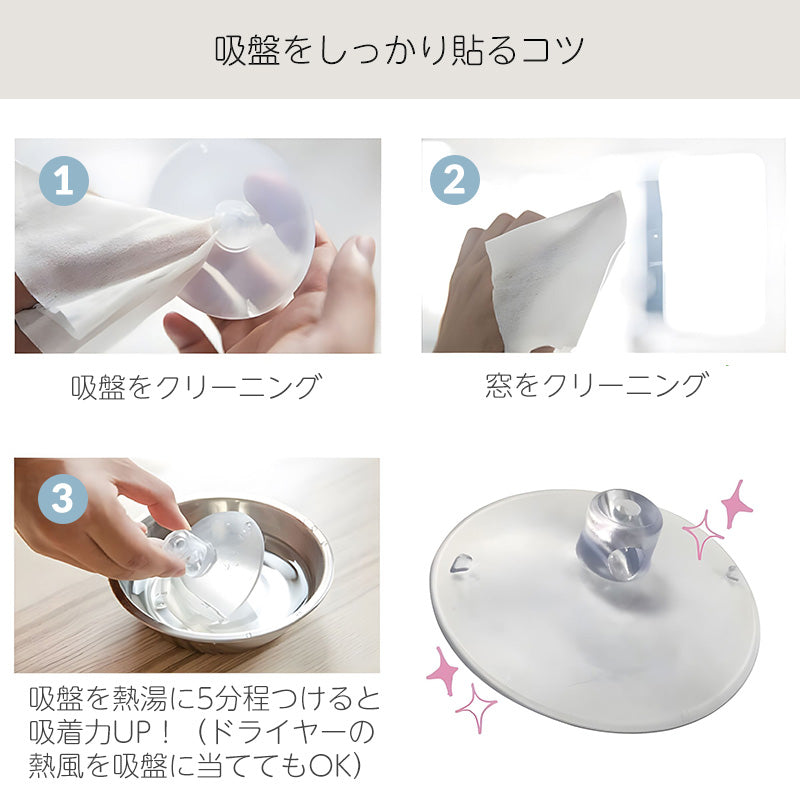 吸盤をしっかり貼るコツ

1

吸盤をクリーニング

2

窓をクリーニング

3

吸盤を熱湯に5分程つけると吸着力UP！（ドライヤーの熱風を吸盤に当ててもOK）